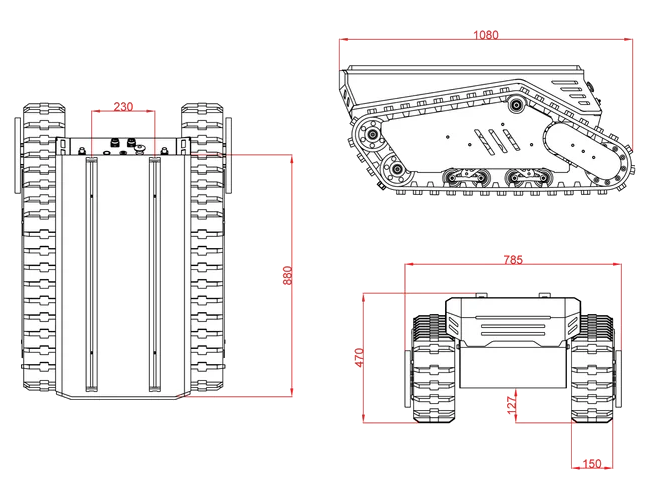 230

880

1080

785

470

127

150